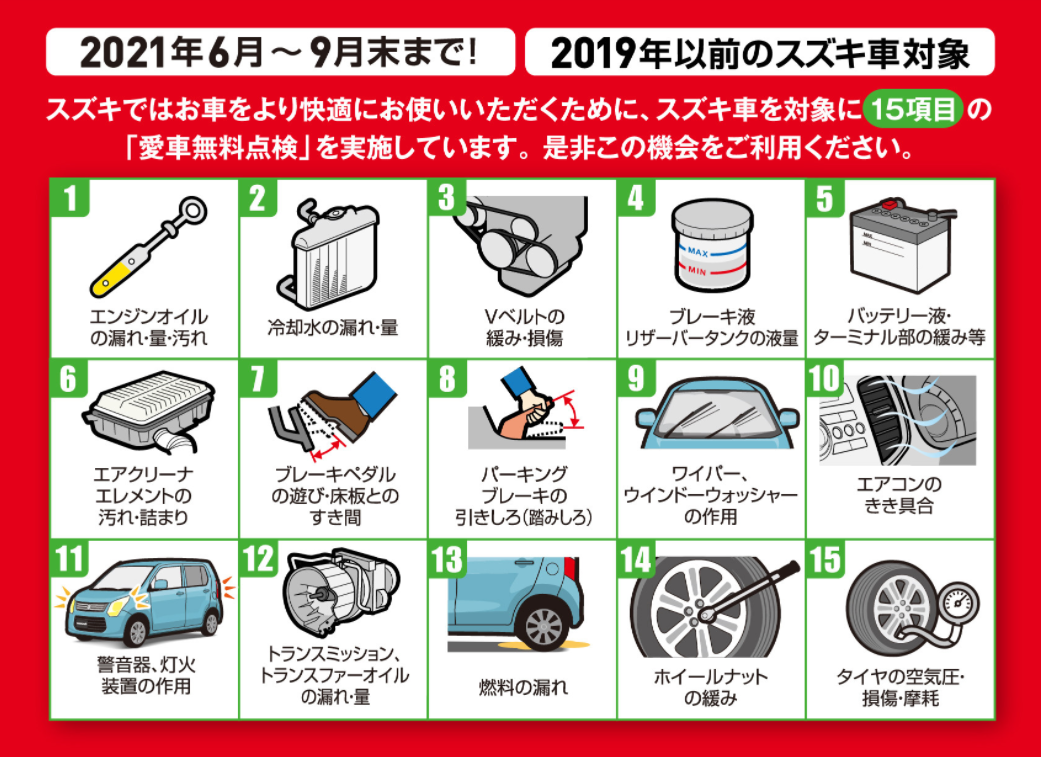 2021年6月～9月末まで!

2019年以前のスズキ車対象

スズキではお車をより快適にお使いいただくために、スズキ車を対象に15項目の「愛車無料点検」を実施しています。是非この機会をご利用ください。

1
エンジンオイルの漏れ・量・汚れ

2
冷却水の漏れ・量

3
Vベルトの緩み・損傷

4
MAX
MIN
ブレーキ液リザーバータンクの液量

5
バッテリー液・ターミナル部の緩み等

6
エアクリーナエレメントの汚れ・詰まり

7
ブレーキペダルの遊び・床板とのすき間

8
パーキングブレーキの引きしろ(踏みしろ)

9
ワイパー、ウインドーウォッシャーの作用

10
エアコンのきき具合

11
警音器、灯火装置の作用

12
トランスミッション、トランスファーオイルの漏れ・量

13
燃料の漏れ

14
ホイールナットの緩み

15
タイヤの空気圧・損傷・摩耗